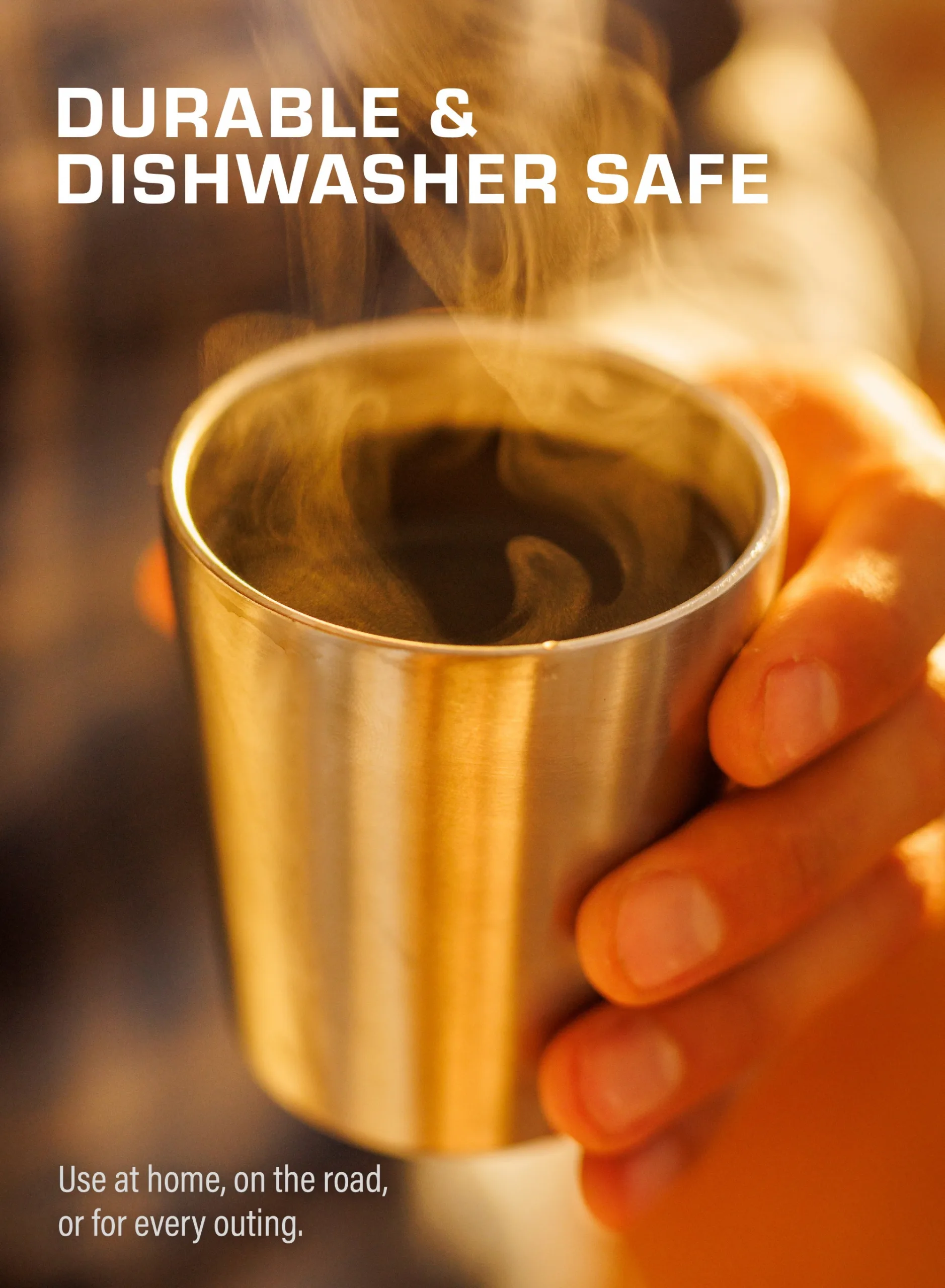 DURABLE &
DISHWASHER SAFE

Use at home, on the road, or for every outing.