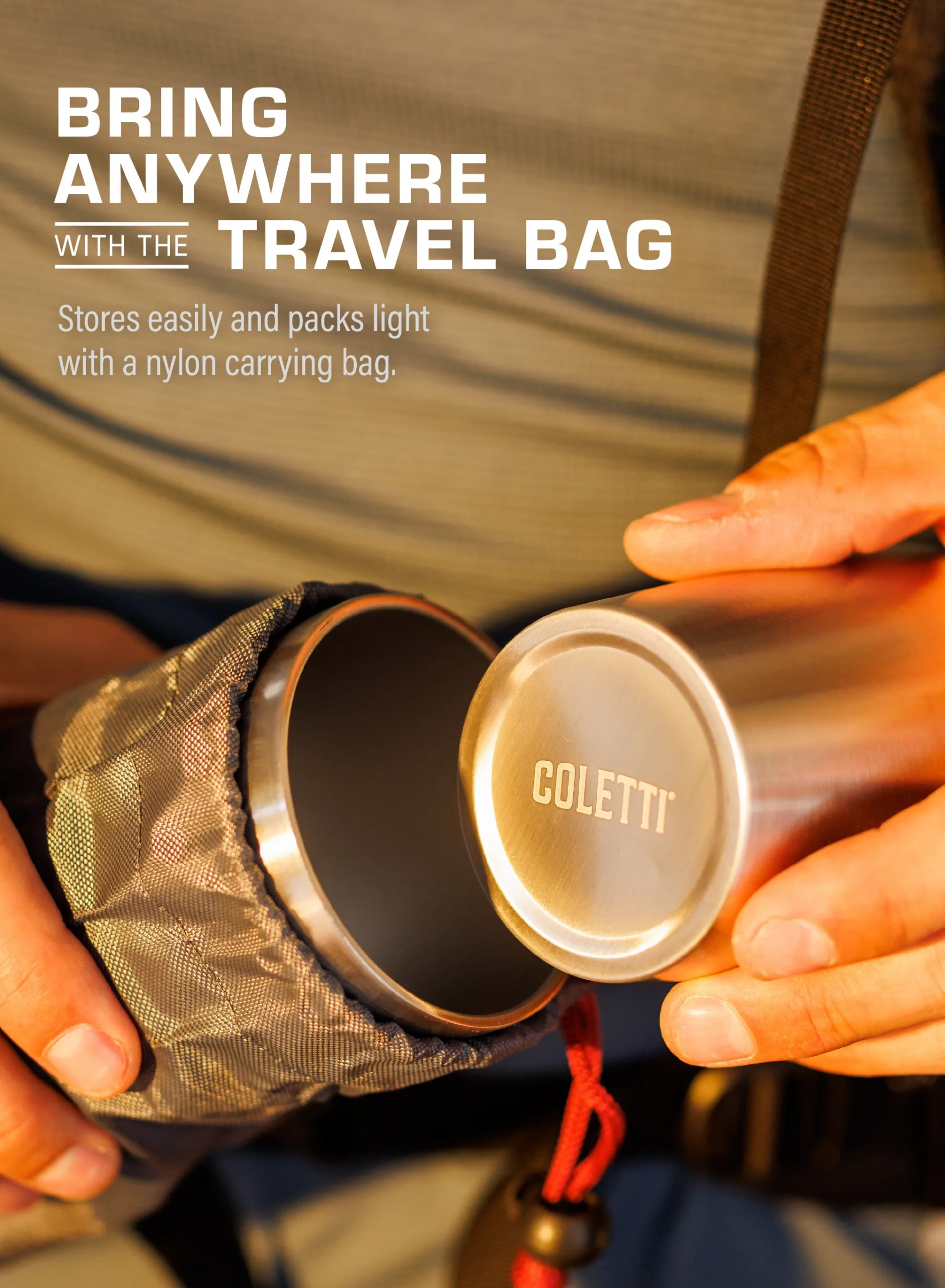 BRING ANYWHERE WITH THE TRAVEL BAG

Stores easily and packs light with a nylon carrying bag.

COLETTI