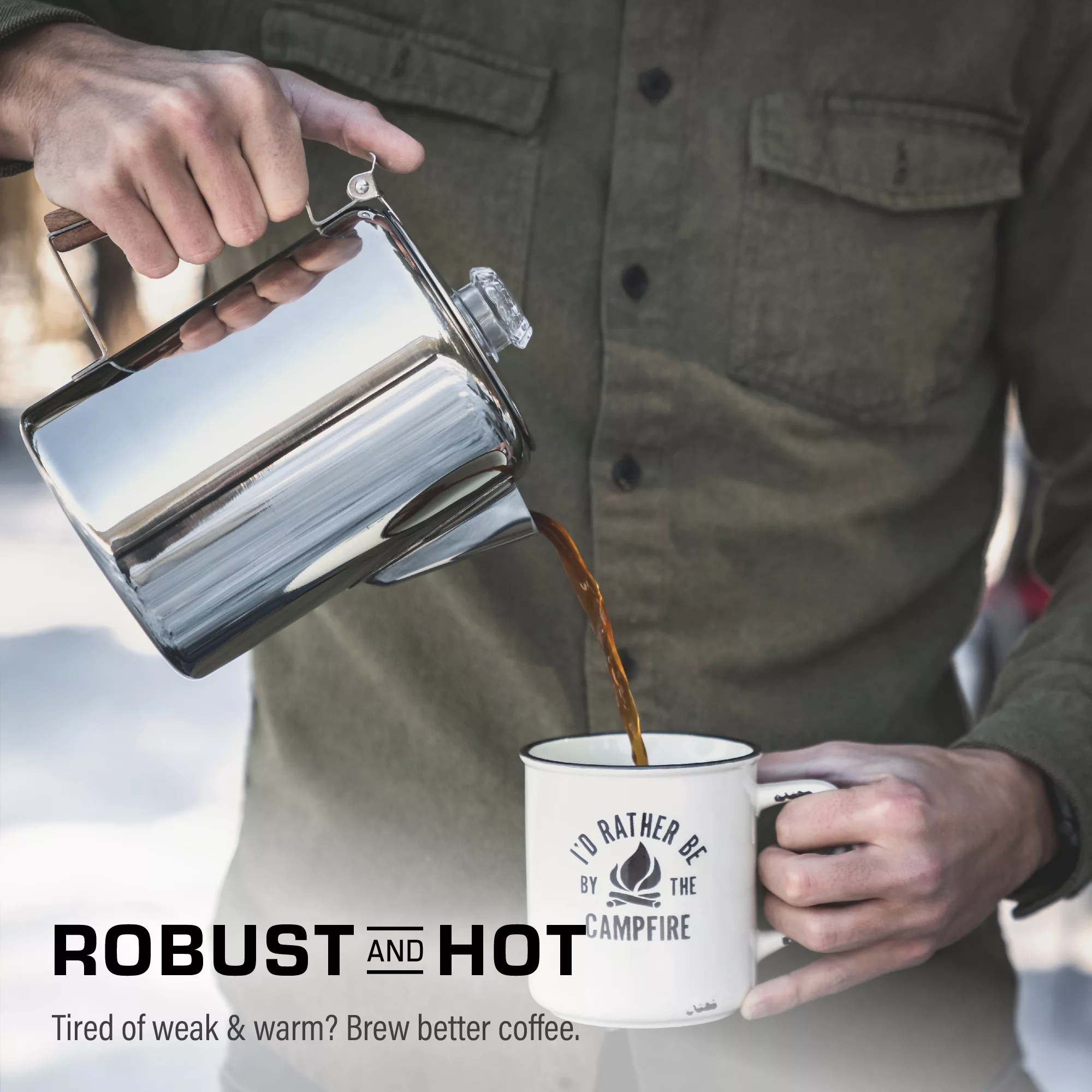 I'D RATHER BE BY THE CAMPFIRE

ROBUST AND HOT

Tired of weak & warm? Brew better coffee.