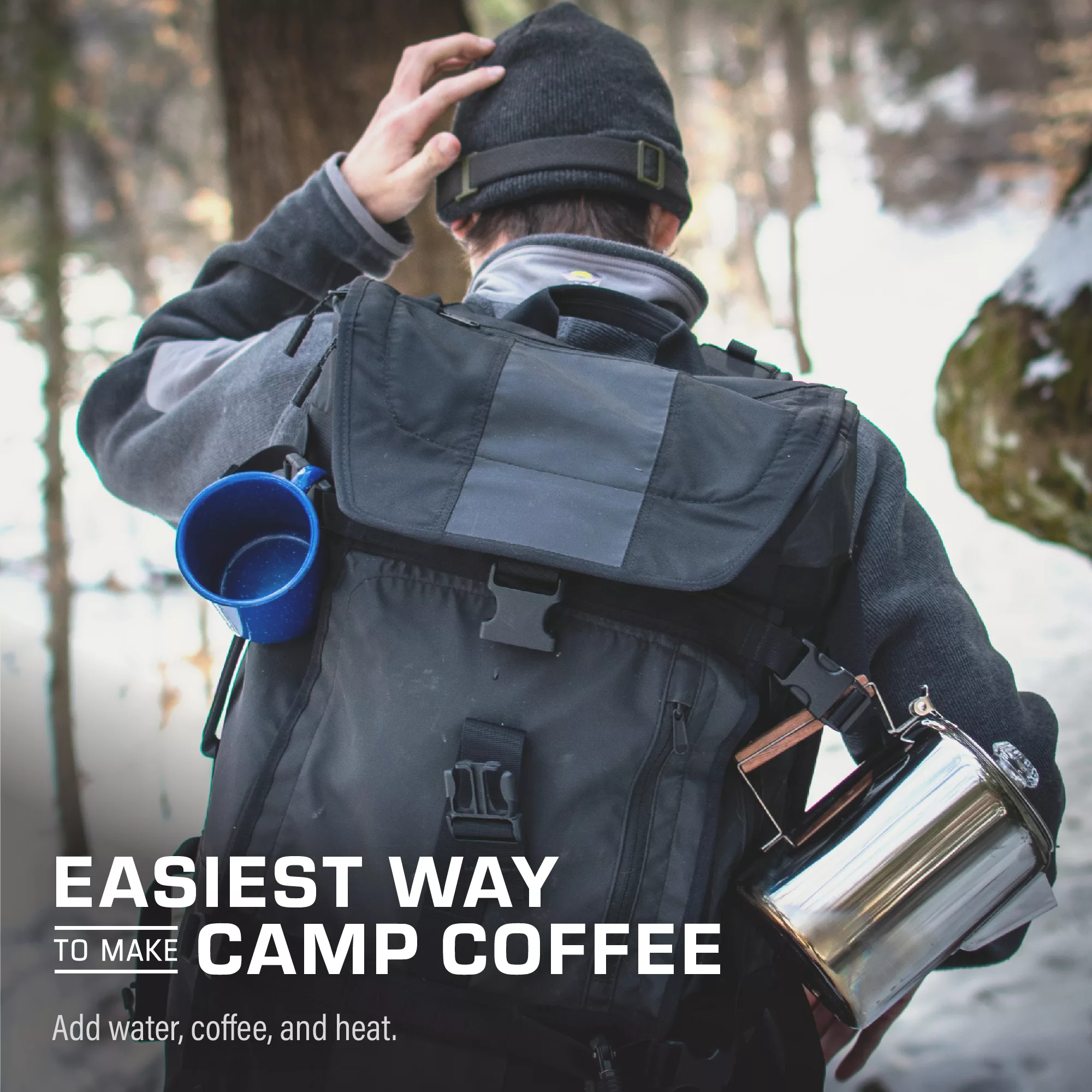 EASIEST WAY
TO MAKE CAMP COFFEE

Add water, coffee, and heat.