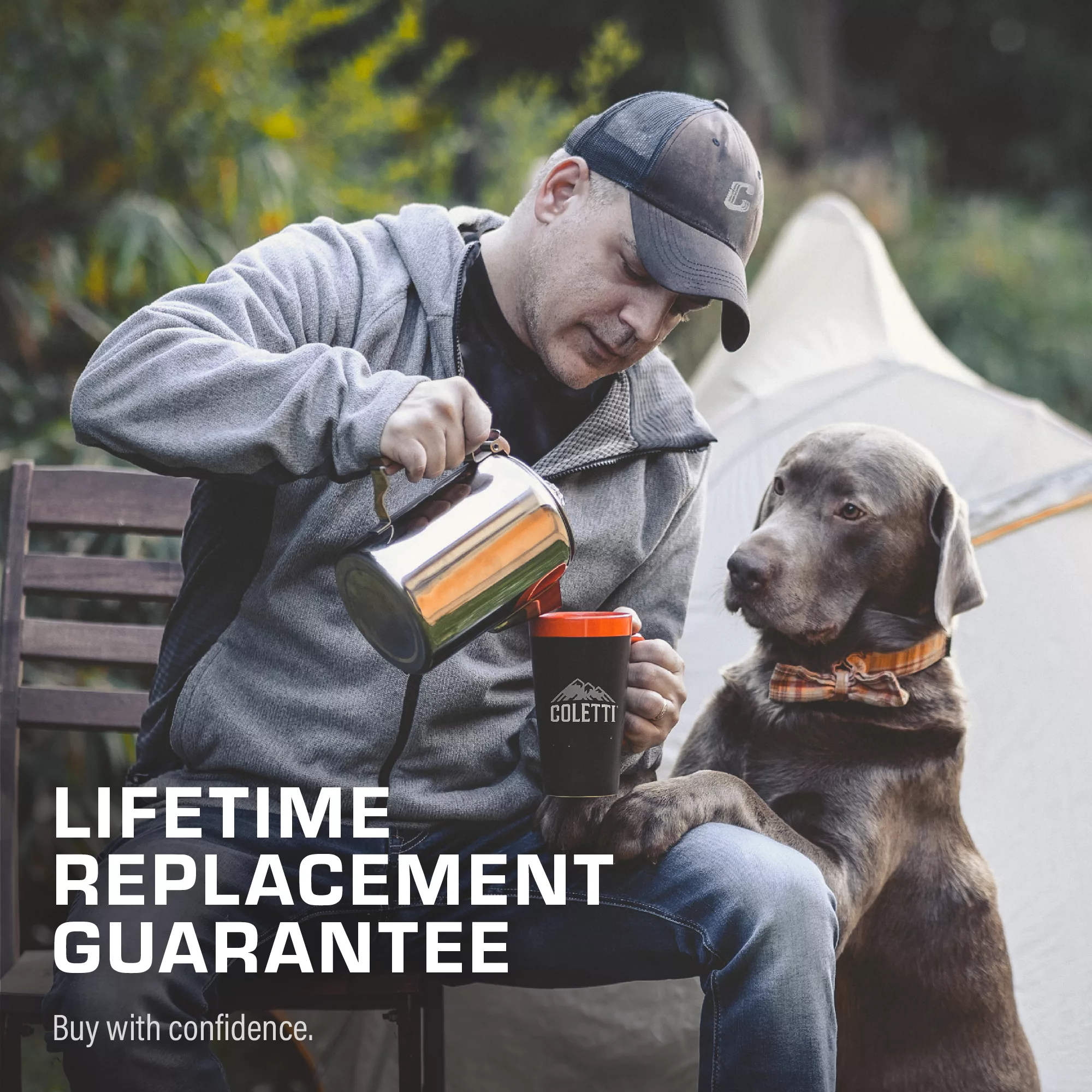 C

COLETTI

LIFETIME REPLACEMENT GUARANTEE

Buy with confidence.