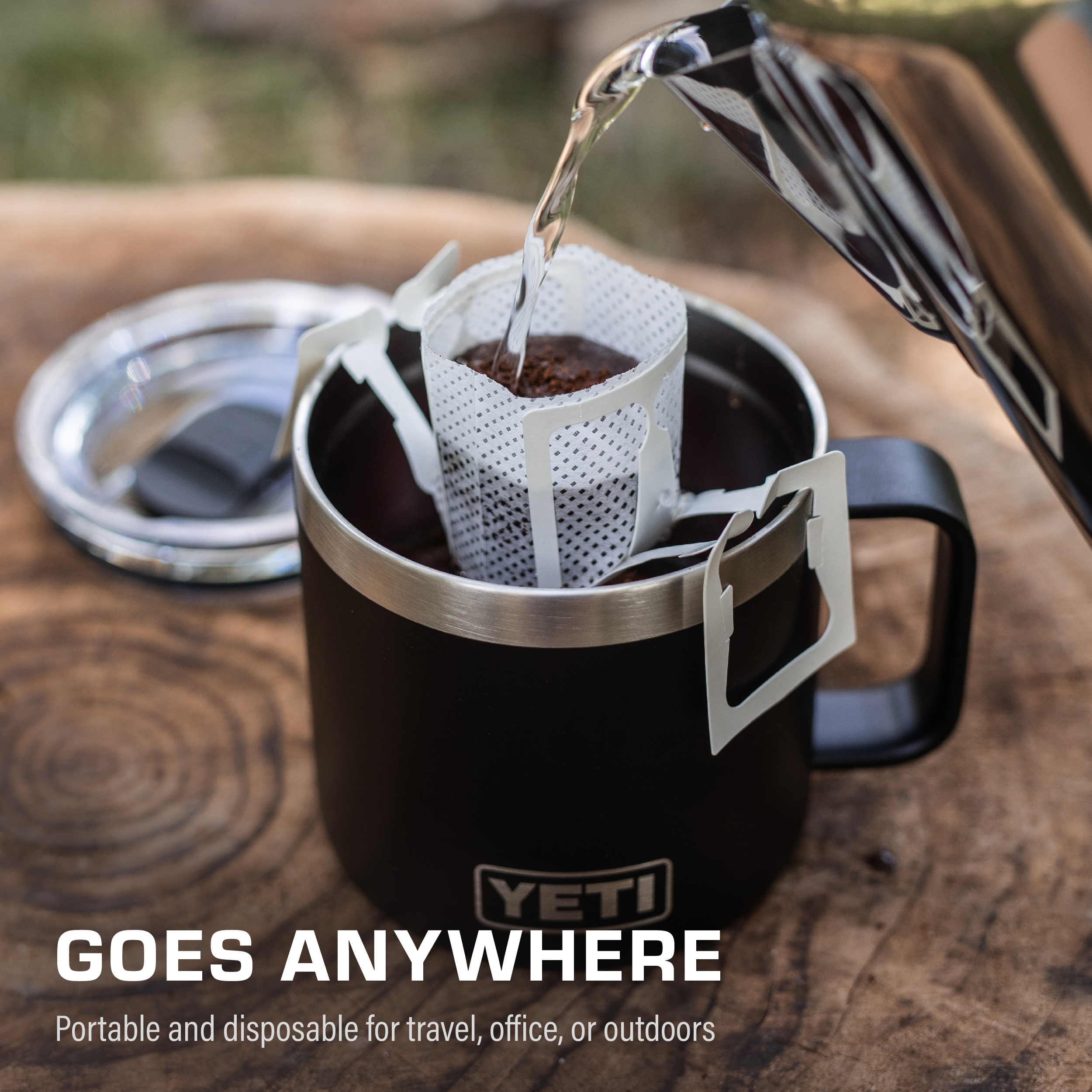 YETI

GOES ANYWHERE

Portable and disposable for travel, office, or outdoors