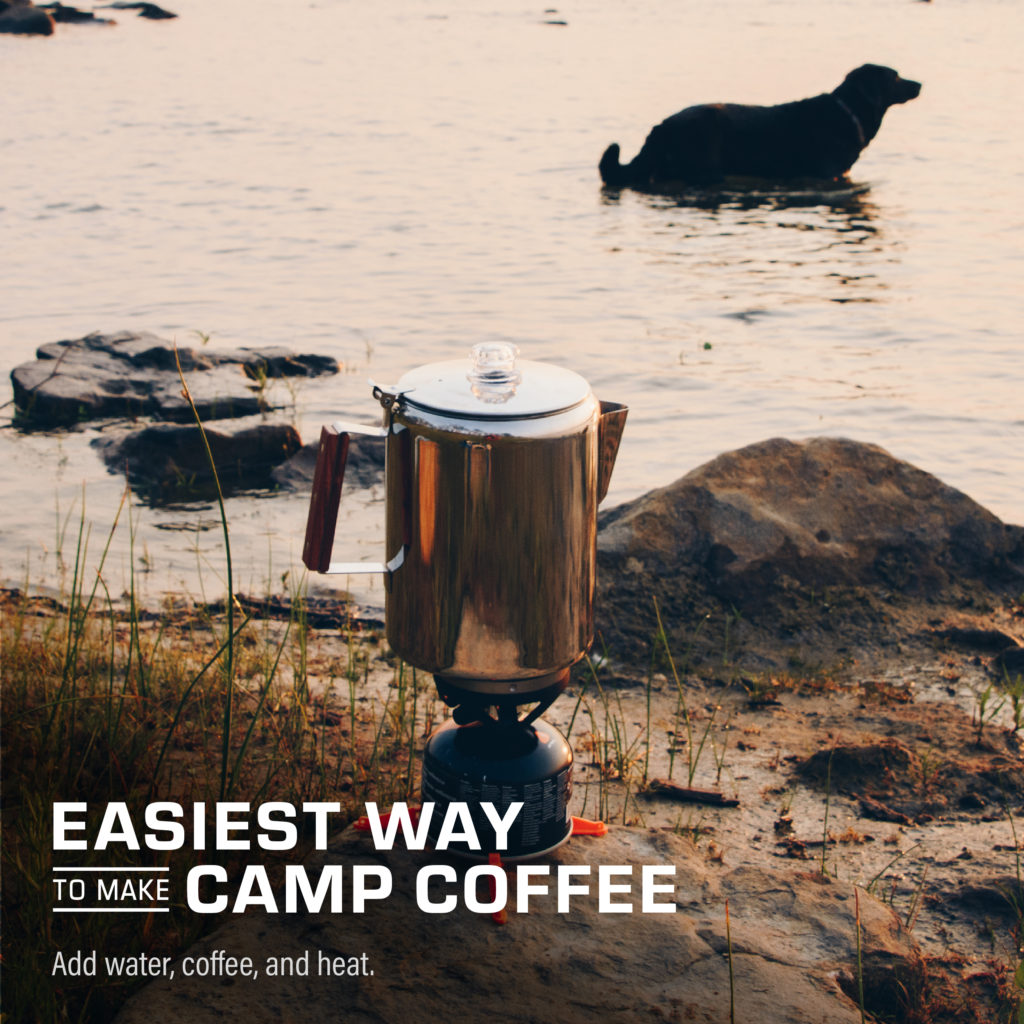 EASIEST WAY
TO MAKE CAMP COFFEE

Add water, coffee, and heat.