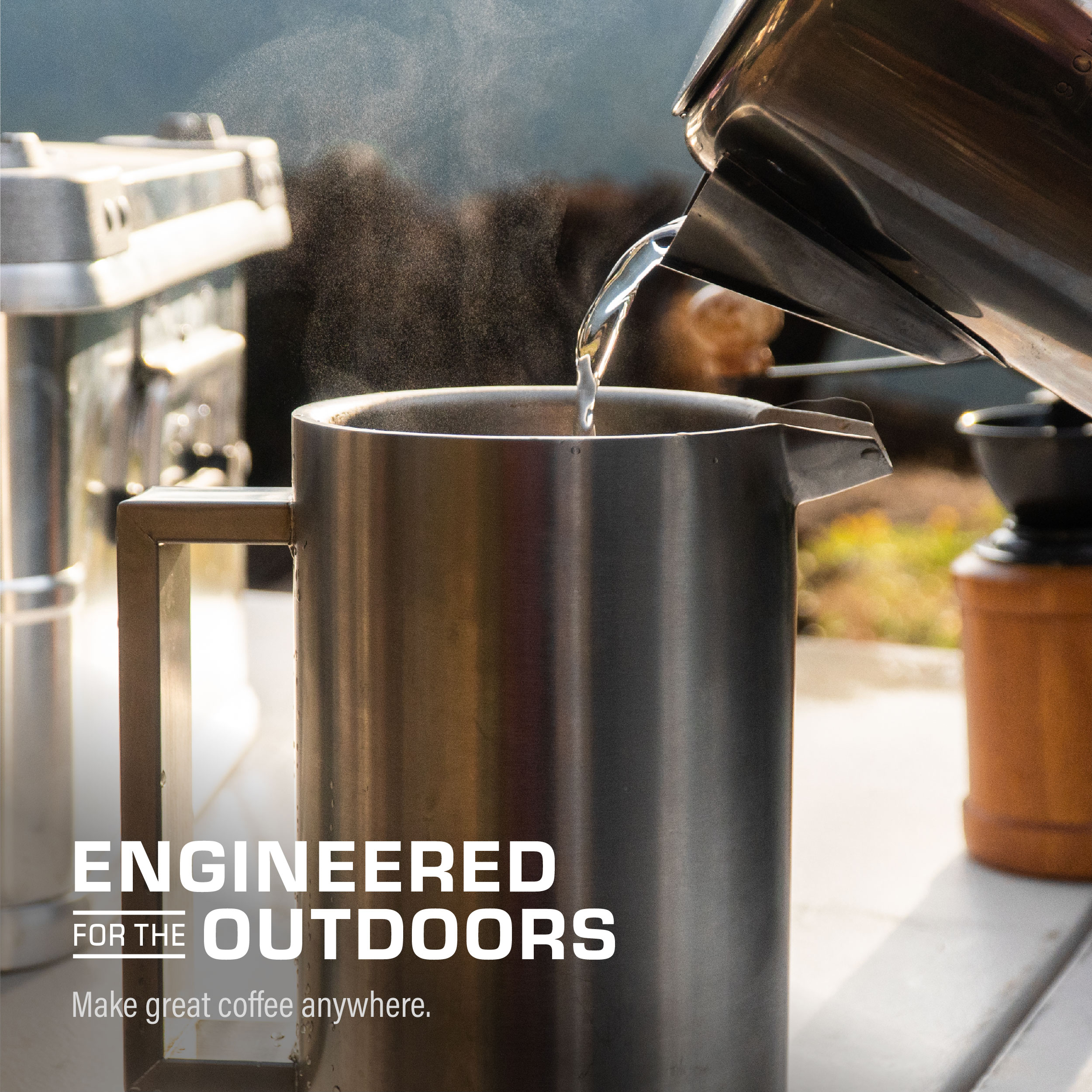 ENGINEERED
FOR THE OUTDOORS

Make great coffee anywhere.