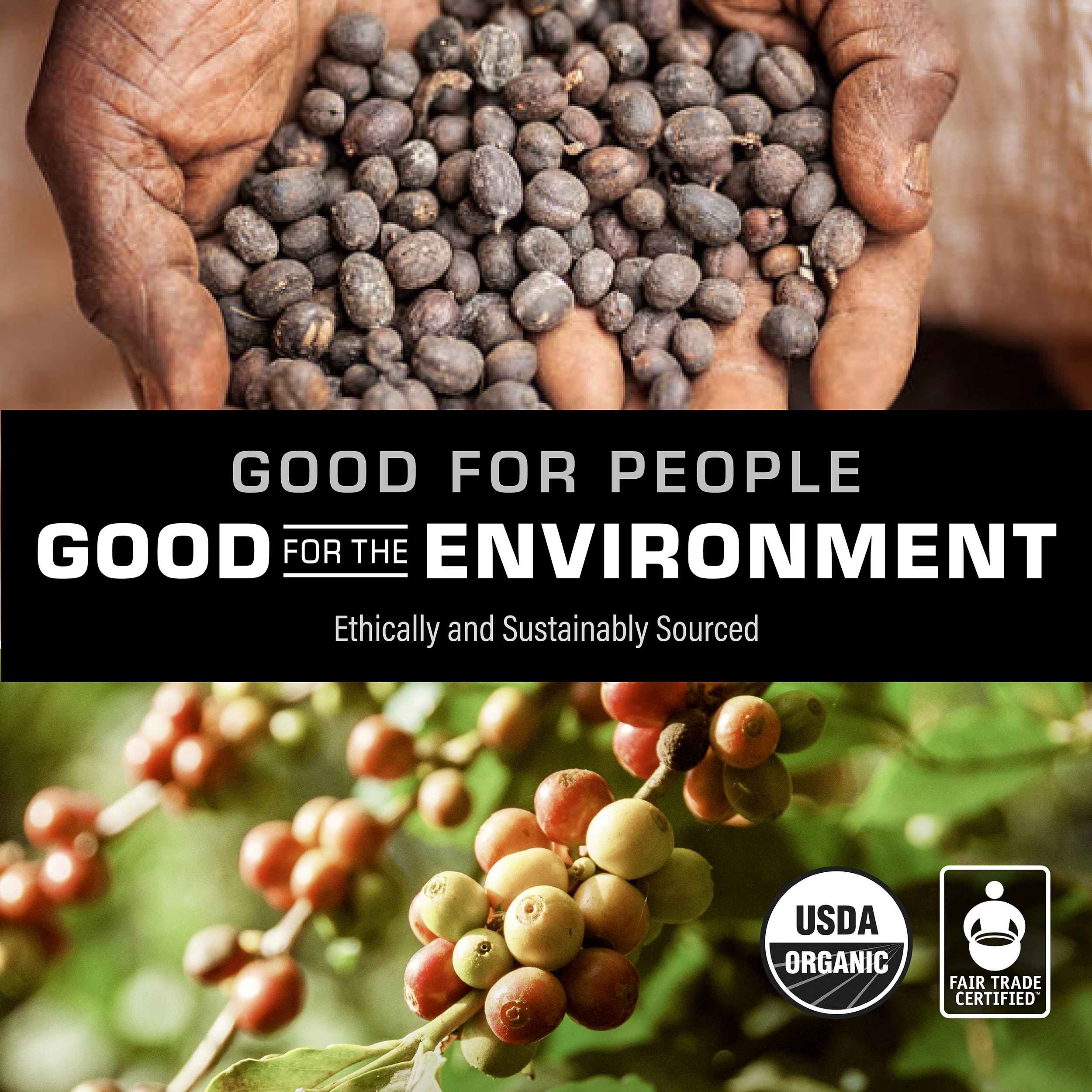 GOOD FOR PEOPLE
GOOD FOR THE ENVIRONMENT

Ethically and Sustainably Sourced

USDA ORGANIC

FAIR TRADE CERTIFIED™