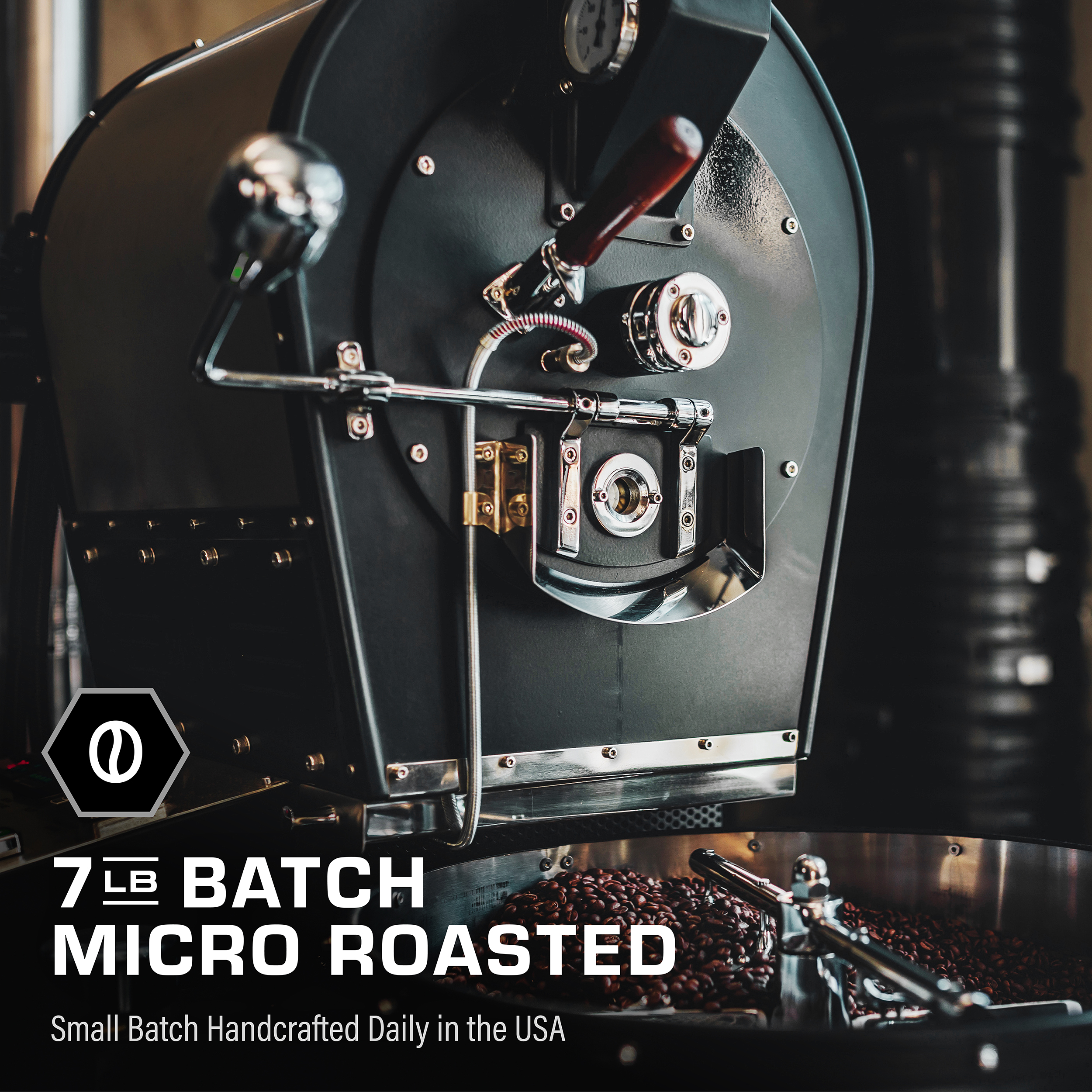 7 LB BATCH
MICRO ROASTED

Small Batch Handcrafted Daily in the USA